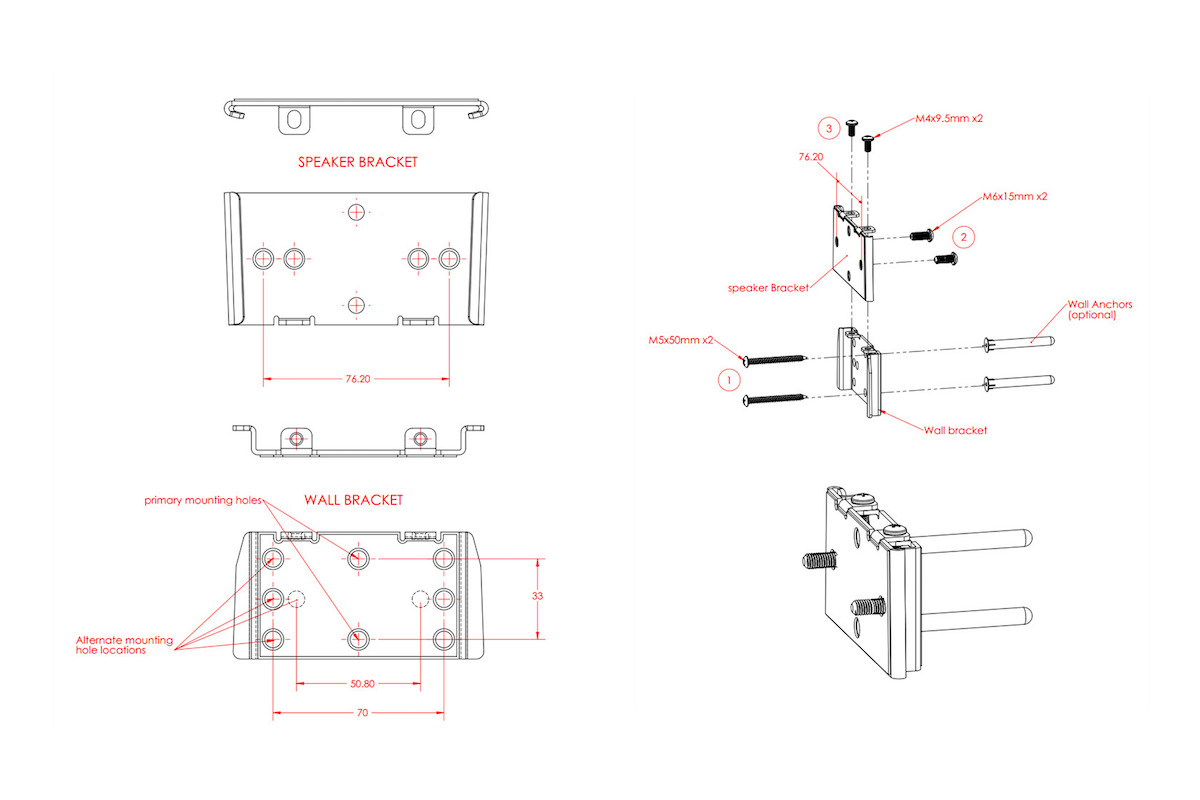 SPEAKER BRACKET

76.20

WALL BRACKET

primary mounting holes

Alternate mounting hole locations

33

50.80

70

3

M4x9.5mm x2

76.20

M6x15mm x2

2

speaker Bracket

Wall Anchors (optional)

M5x50mm x2

1

Wall bracket