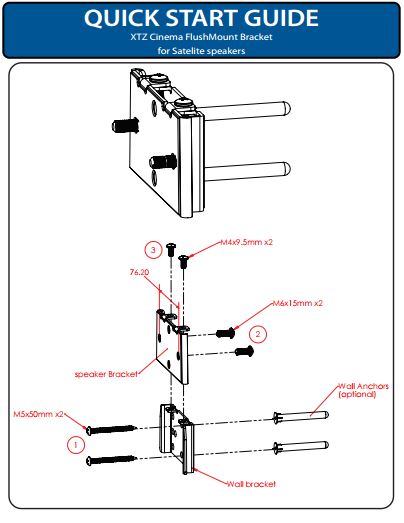 QUICK START GUIDE
XTZ Cinema FlushMount Bracket
for Satelite speakers

3
M4x9.5mm x2
76.20
M6x15mm x2
2
speaker Bracket
Wall Anchors (optional)
M5x50mm x2
1
Wall bracket